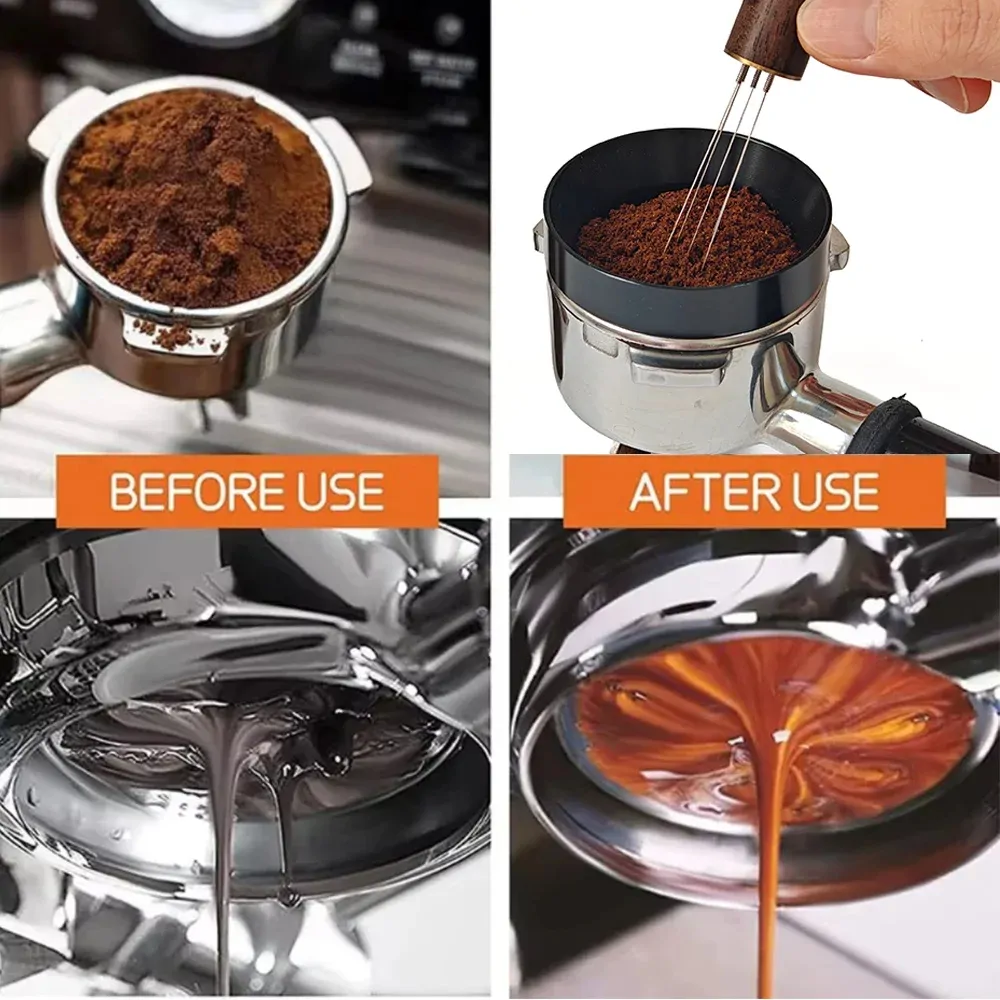 BEFORE USE

AFTER USE