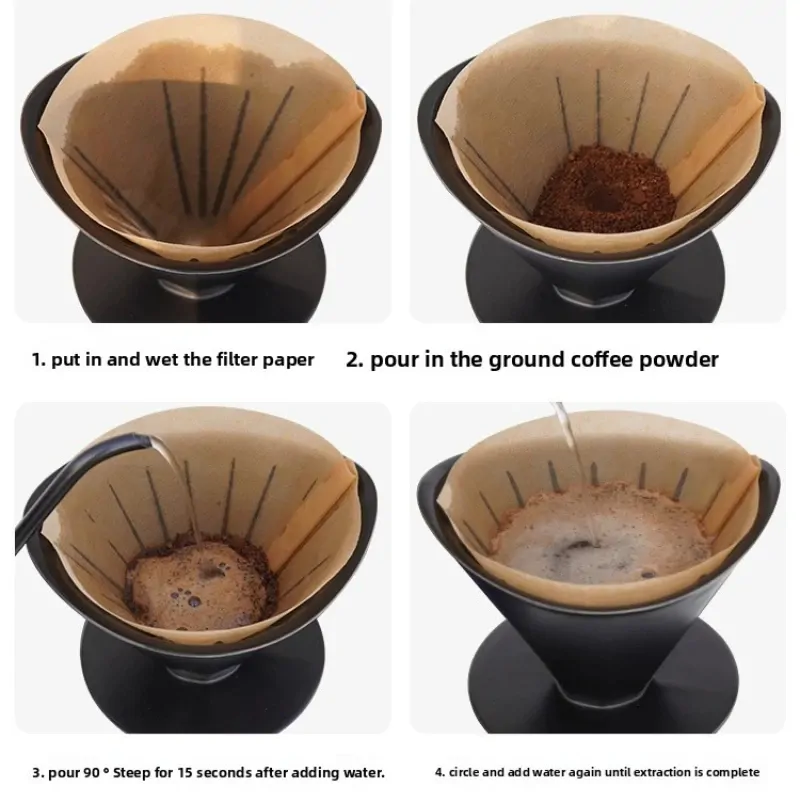 1. put in and wet the filter paper

2. pour in the ground coffee powder

3. pour 90 ° Steep for 15 seconds after adding water.

4. circle and add water again until extraction is complete